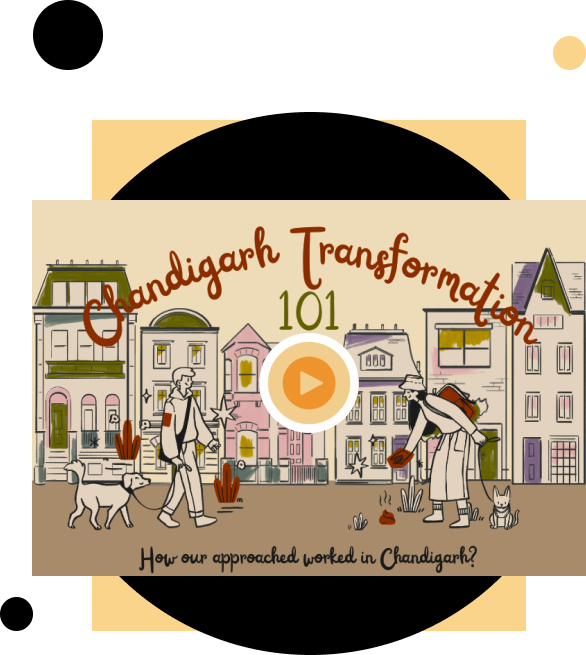 Chandigarh Transformation
101

How our approached worked in Chandigarh?